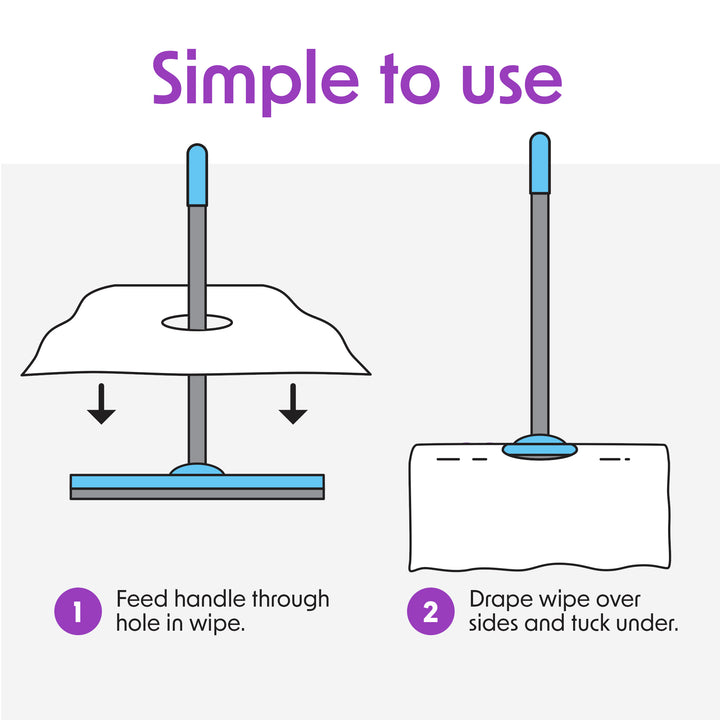 Simple to use

1 Feed handle through hole in wipe.

2 Drape wipe over sides and tuck under.