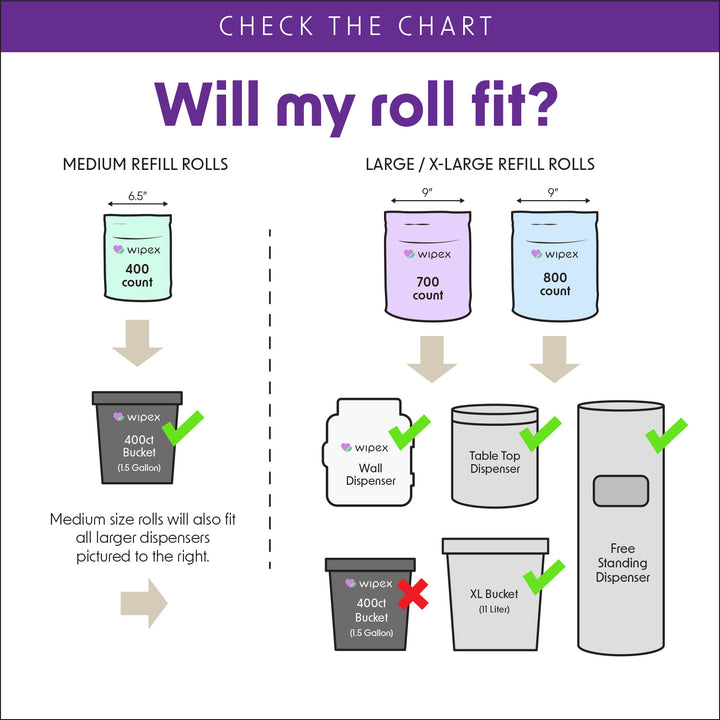 CHECK THE CHART

Will my roll fit?

MEDIUM REFILL ROLLS

6.5"

wipex
400
count

wipex
400ct
Bucket
(1.5 Gallon)

Medium size rolls will also fit all larger dispensers pictured to the right.

LARGE / X-LARGE REFILL ROLLS

9"

wipex
700
count

9"

wipex
800
count

wipex
Wall
Dispenser

Table Top
Dispenser

Free
Standing
Dispenser

wipex
400ct
Bucket
(1.5 Gallon)

XL Bucket
(11 Liter)