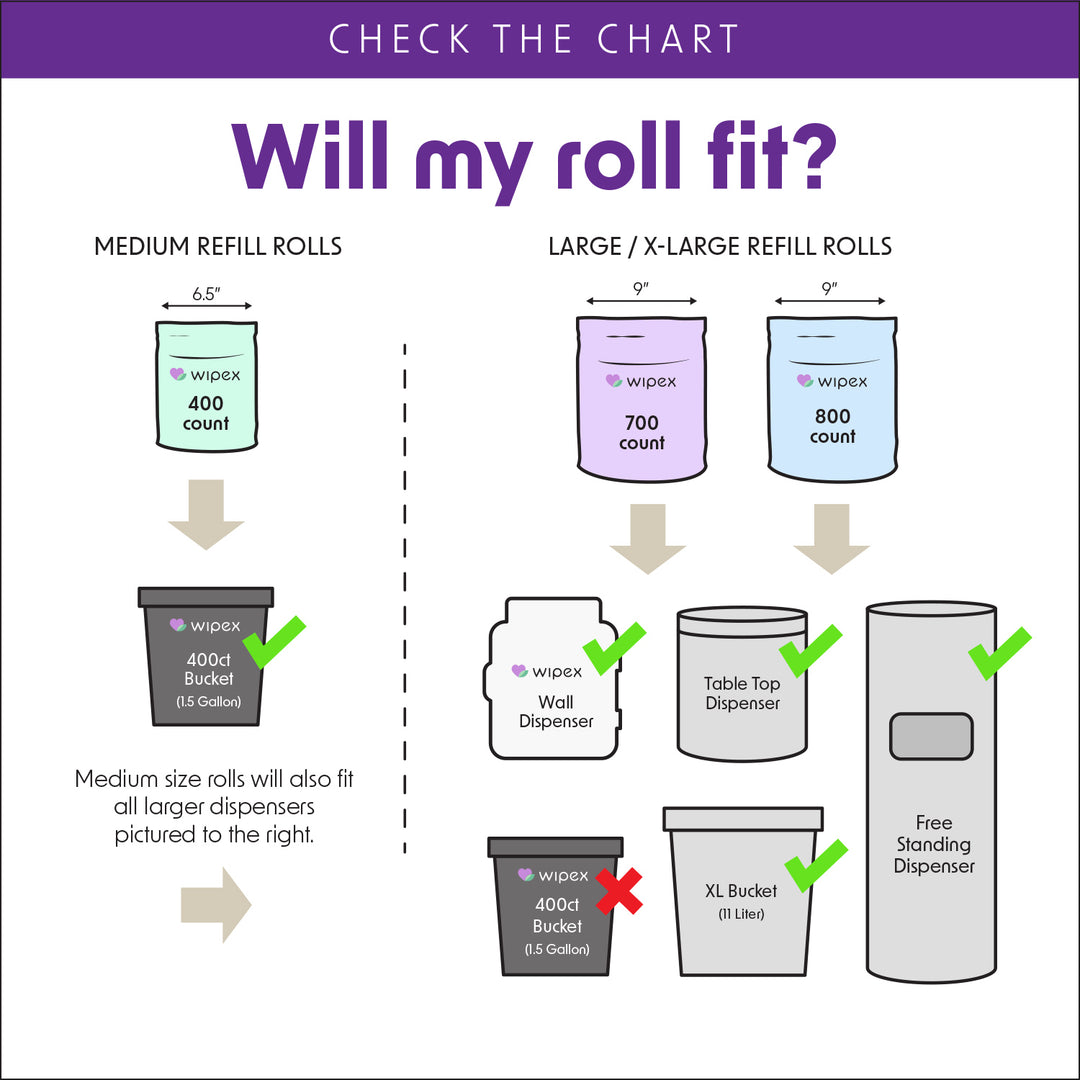 CHECK THE CHART

Will my roll fit?

MEDIUM REFILL ROLLS

6.5"

wipex
400
count

wipex
400ct
Bucket
(1.5 Gallon)

Medium size rolls will also fit all larger dispensers pictured to the right.

LARGE / X-LARGE REFILL ROLLS

9"

wipex
700
count

9"

wipex
800
count

wipex
Wall
Dispenser

Table Top
Dispenser

Free
Standing
Dispenser

wipex
400ct
Bucket
(1.5 Gallon)

XL Bucket
(11 Liter)