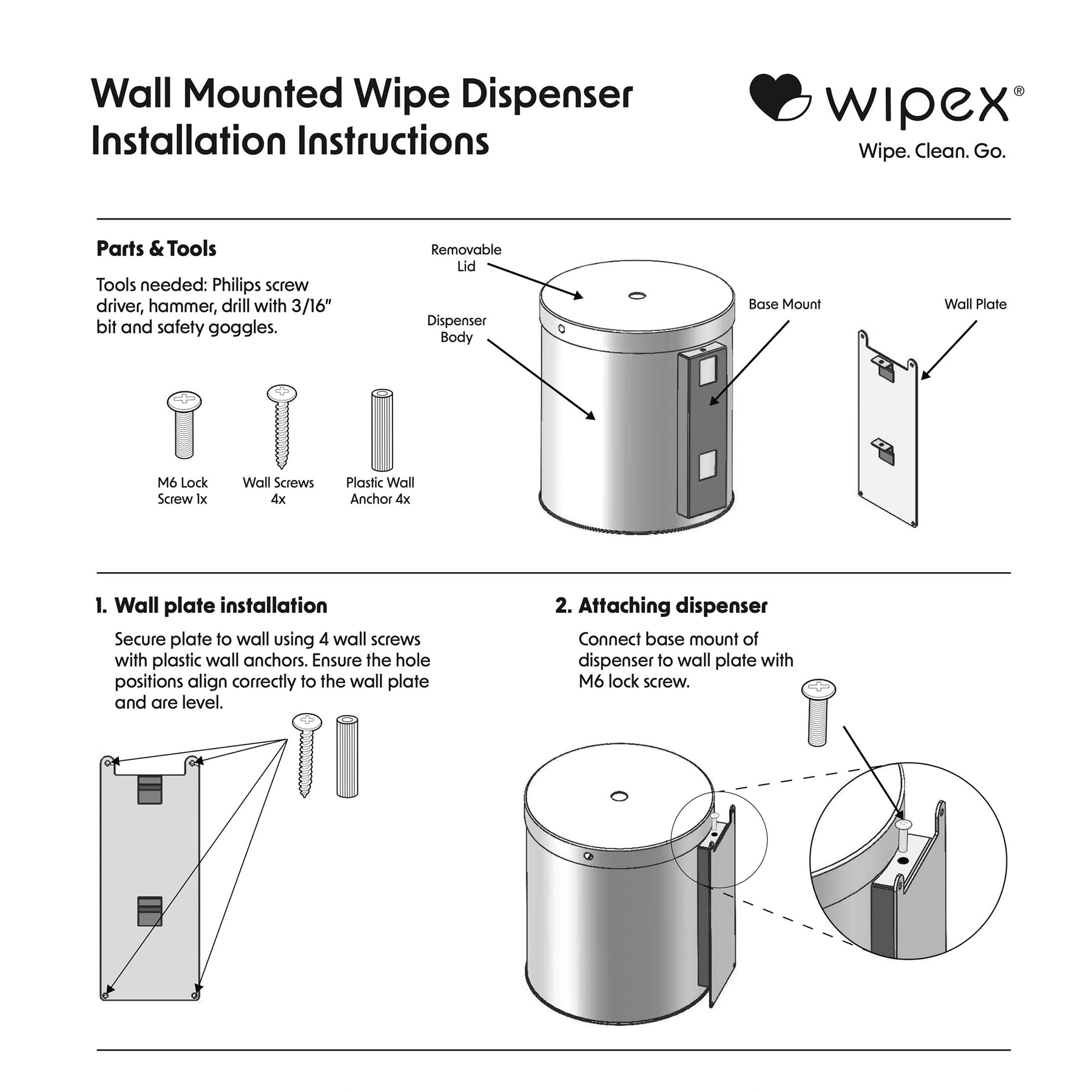 Wall Mounted Wipe Dispenser
Installation Instructions

wipex®
Wipe. Clean. Go.

Parts & Tools

Tools needed: Philips screw driver, hammer, drill with 3/16" bit and safety goggles.

M6 Lock Screw 1x

Wall Screws 4x

Plastic Wall Anchor 4x

Removable Lid

Dispenser Body

Base Mount

Wall Plate

1. Wall plate installation

Secure plate to wall using 4 wall screws with plastic wall anchors. Ensure the hole positions align correctly to the wall plate and are level.

2. Attaching dispenser

Connect base mount of dispenser to wall plate with M6 lock screw.