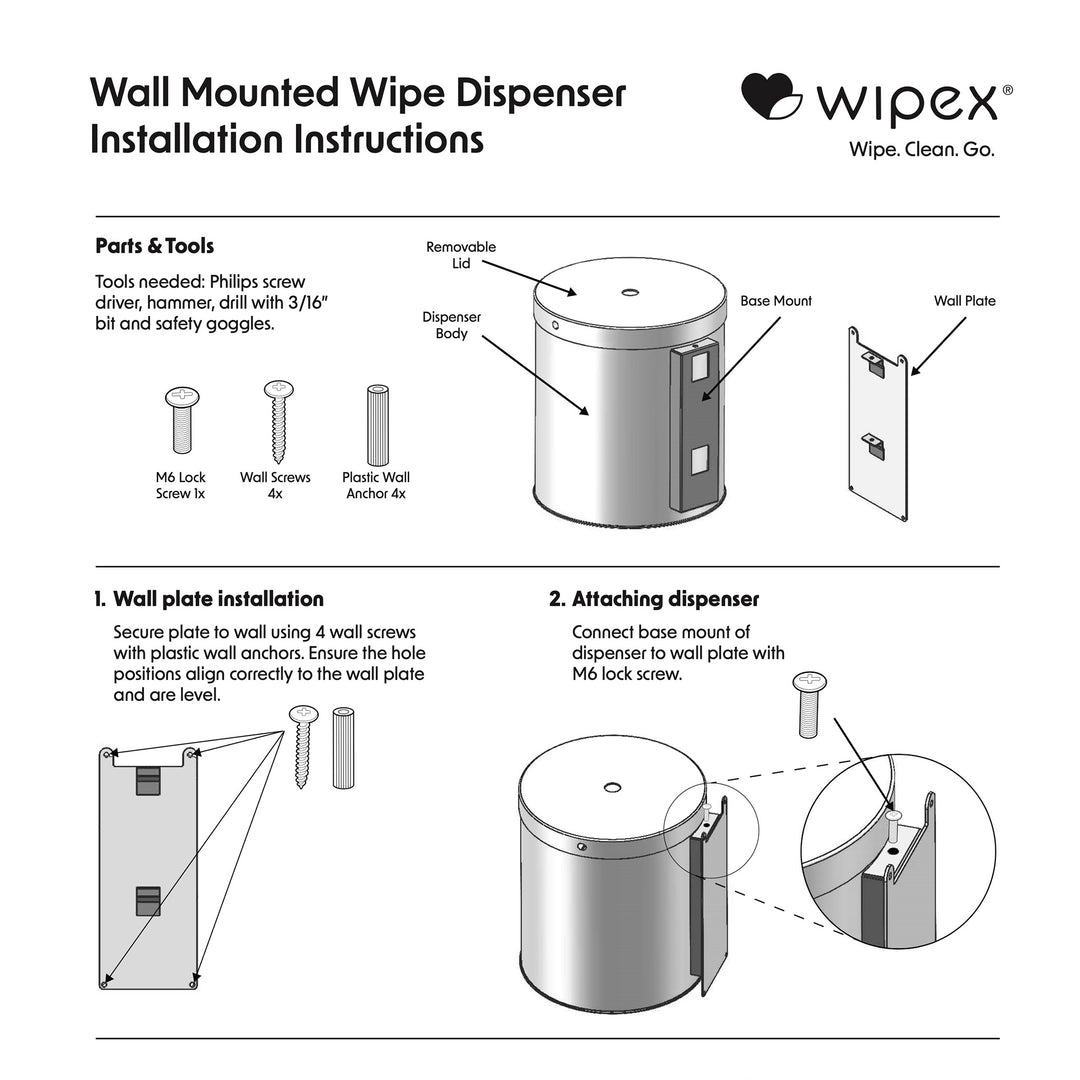 Wall Mounted Wipe Dispenser
Installation Instructions

wipex®
Wipe. Clean. Go.

Parts & Tools

Tools needed: Philips screw driver, hammer, drill with 3/16" bit and safety goggles.

M6 Lock Screw 1x

Wall Screws 4x

Plastic Wall Anchor 4x

Removable Lid

Dispenser Body

Base Mount

Wall Plate

1. Wall plate installation

Secure plate to wall using 4 wall screws with plastic wall anchors. Ensure the hole positions align correctly to the wall plate and are level.

2. Attaching dispenser

Connect base mount of dispenser to wall plate with M6 lock screw.