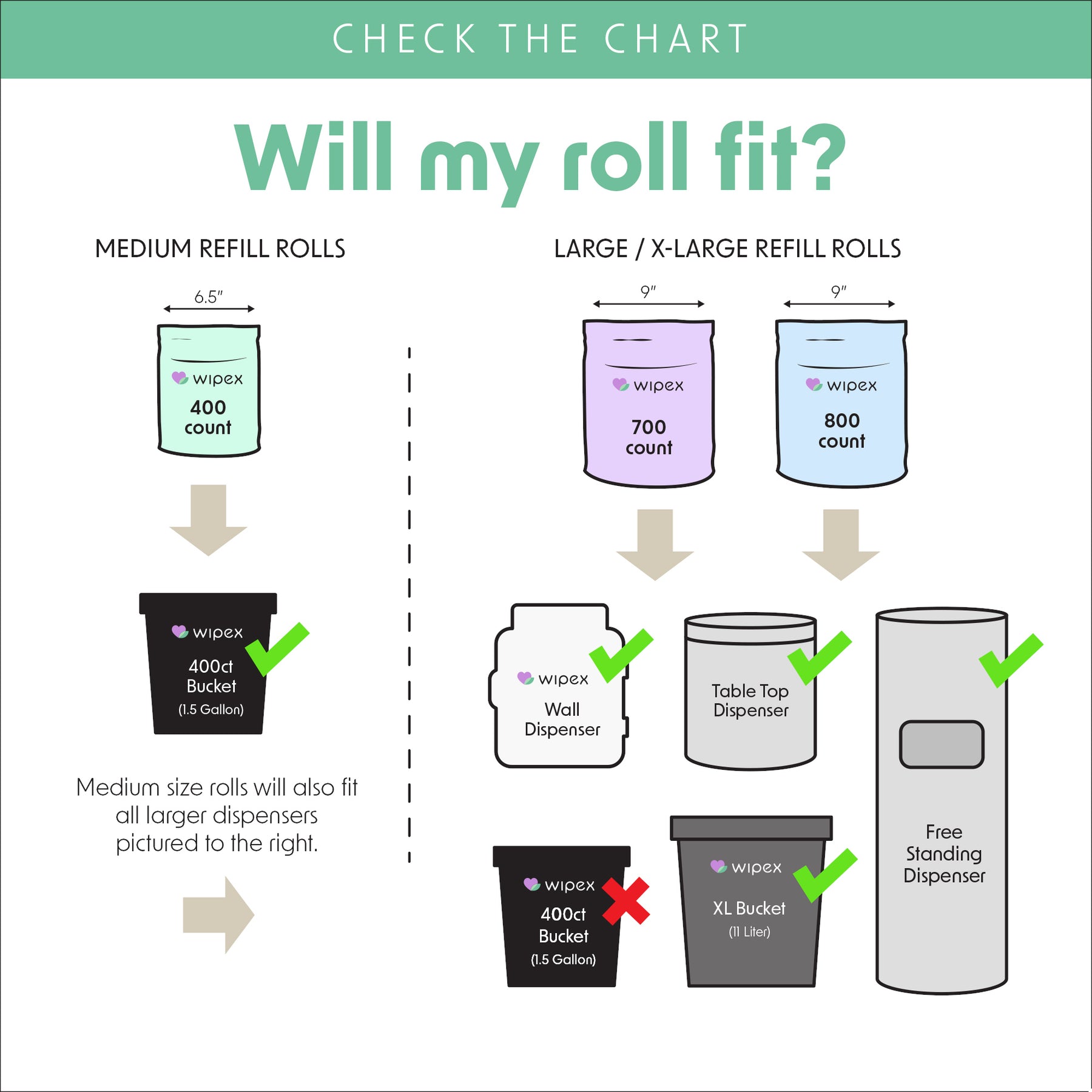 CHECK THE CHART

Will my roll fit?

MEDIUM REFILL ROLLS

6.5"

wipex
400
count

wipex
400ct
Bucket
(1.5 Gallon)

Medium size rolls will also fit all larger dispensers pictured to the right.

LARGE / X-LARGE REFILL ROLLS

9"

wipex
700
count

9"

wipex
800
count

wipex
Wall
Dispenser

Table Top
Dispenser

Free
Standing
Dispenser

wipex
400ct
Bucket
(1.5 Gallon)

wipex
XL Bucket
(11 Liter)