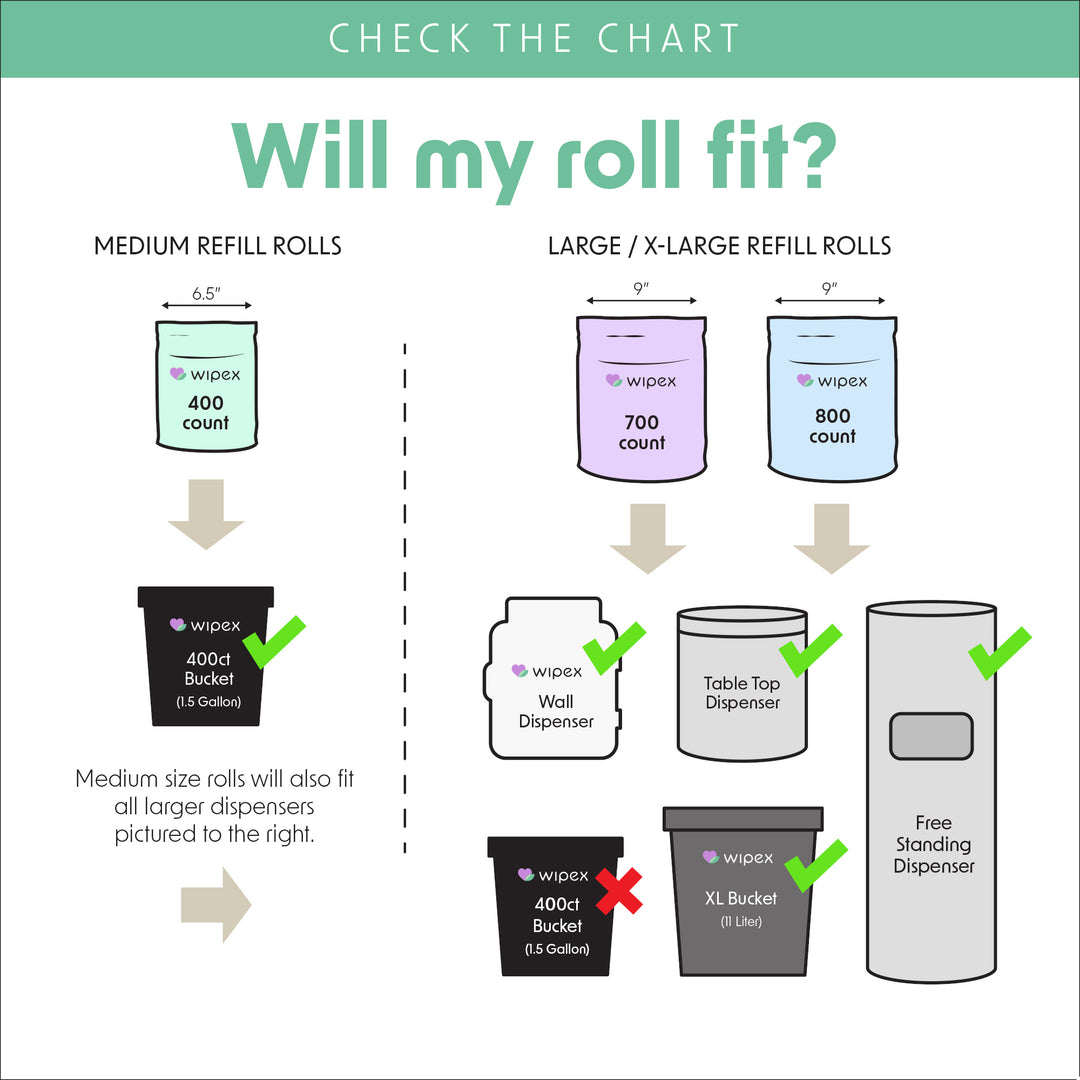 CHECK THE CHART

Will my roll fit?

MEDIUM REFILL ROLLS

6.5"

wipex
400
count

wipex
400ct
Bucket
(1.5 Gallon)

Medium size rolls will also fit all larger dispensers pictured to the right.

LARGE / X-LARGE REFILL ROLLS

9"

wipex
700
count

9"

wipex
800
count

wipex
Wall
Dispenser

Table Top
Dispenser

Free
Standing
Dispenser

wipex
400ct
Bucket
(1.5 Gallon)

wipex
XL Bucket
(11 Liter)